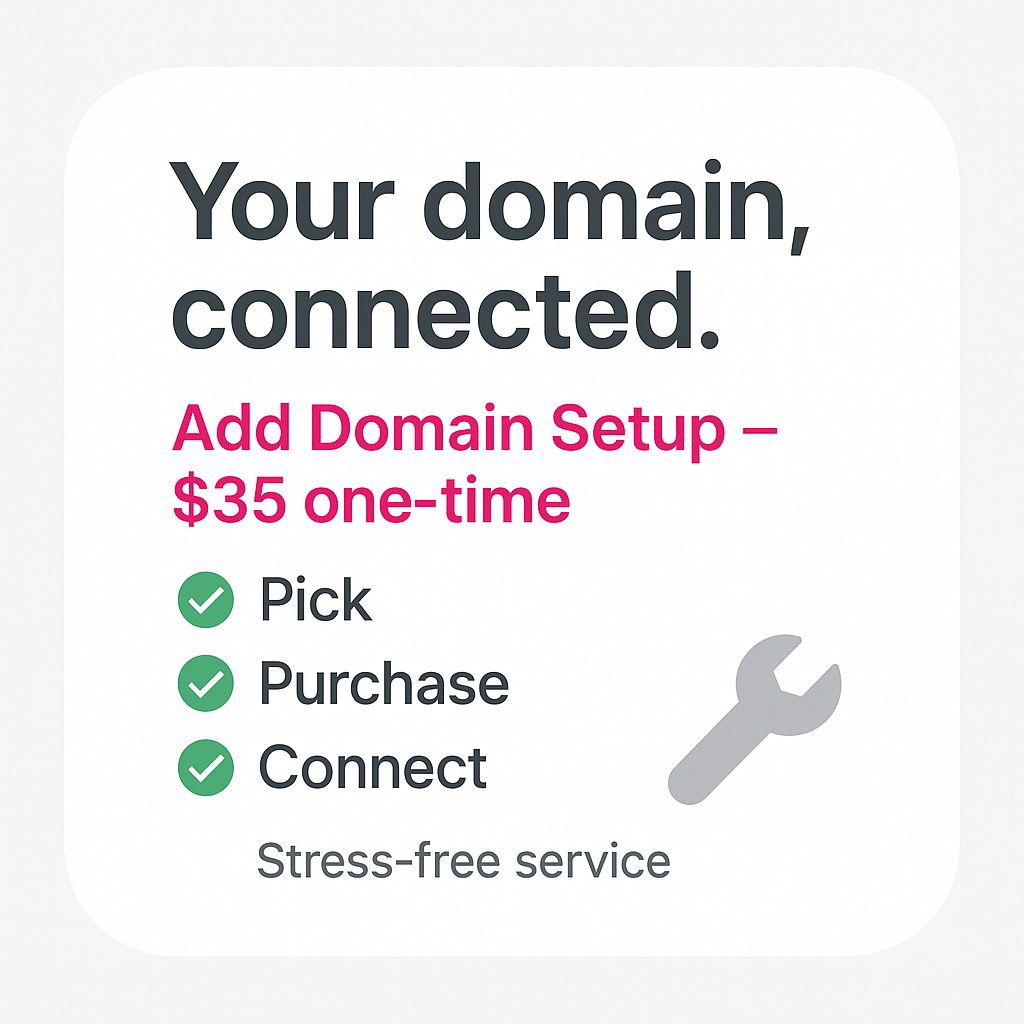 Your domain, connected.

Add Domain Setup – $35 one-time

✓ Pick
✓ Purchase
✓ Connect

Stress-free service